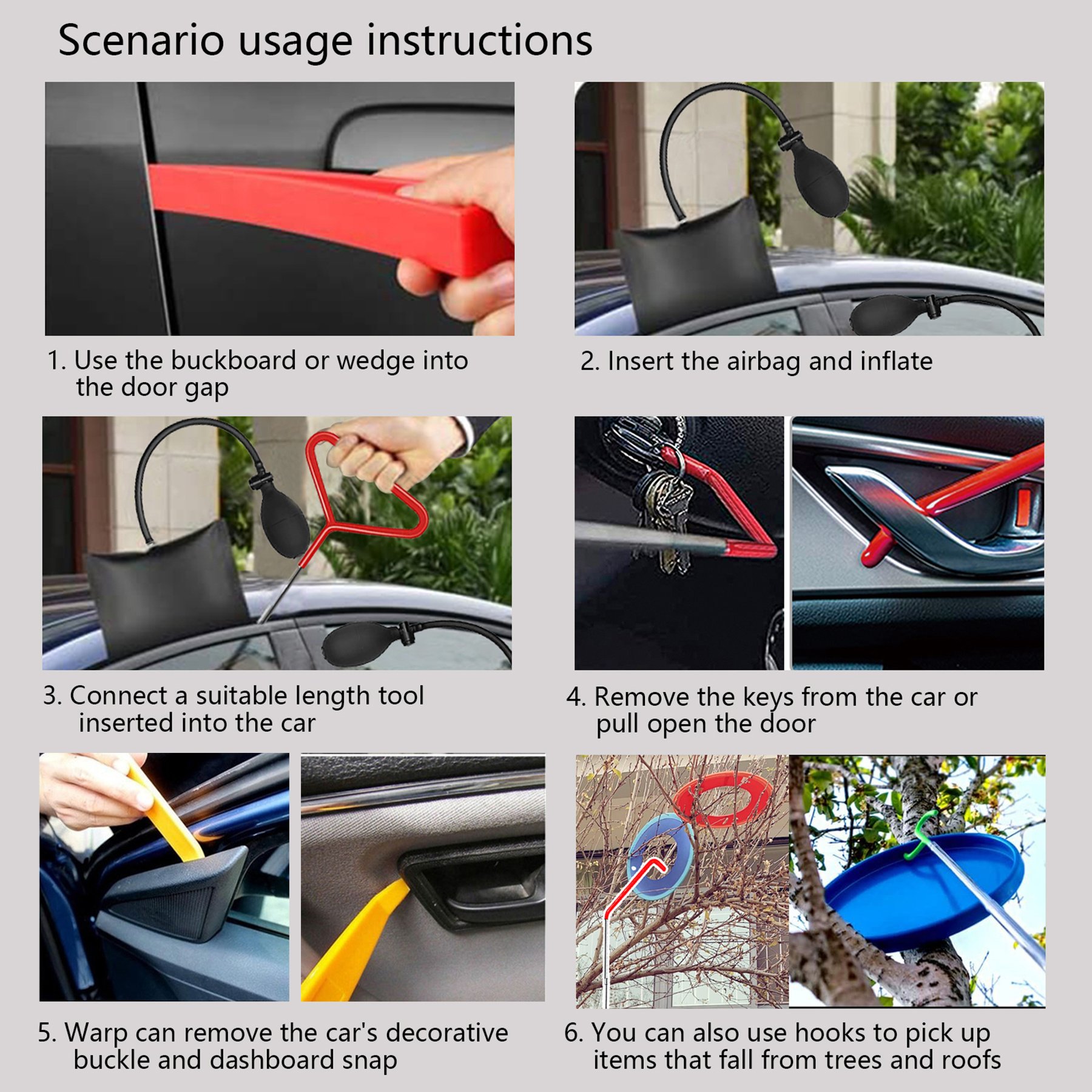 Scenario usage instructions

1. Use the buckboard or wedge into the door gap

2. Insert the airbag and inflate

3. Connect a suitable length tool inserted into the car

4. Remove the keys from the car or pull open the door

5. Warp can remove the car's decorative buckle and dashboard snap

6. You can also use hooks to pick up items that fall from trees and roofs