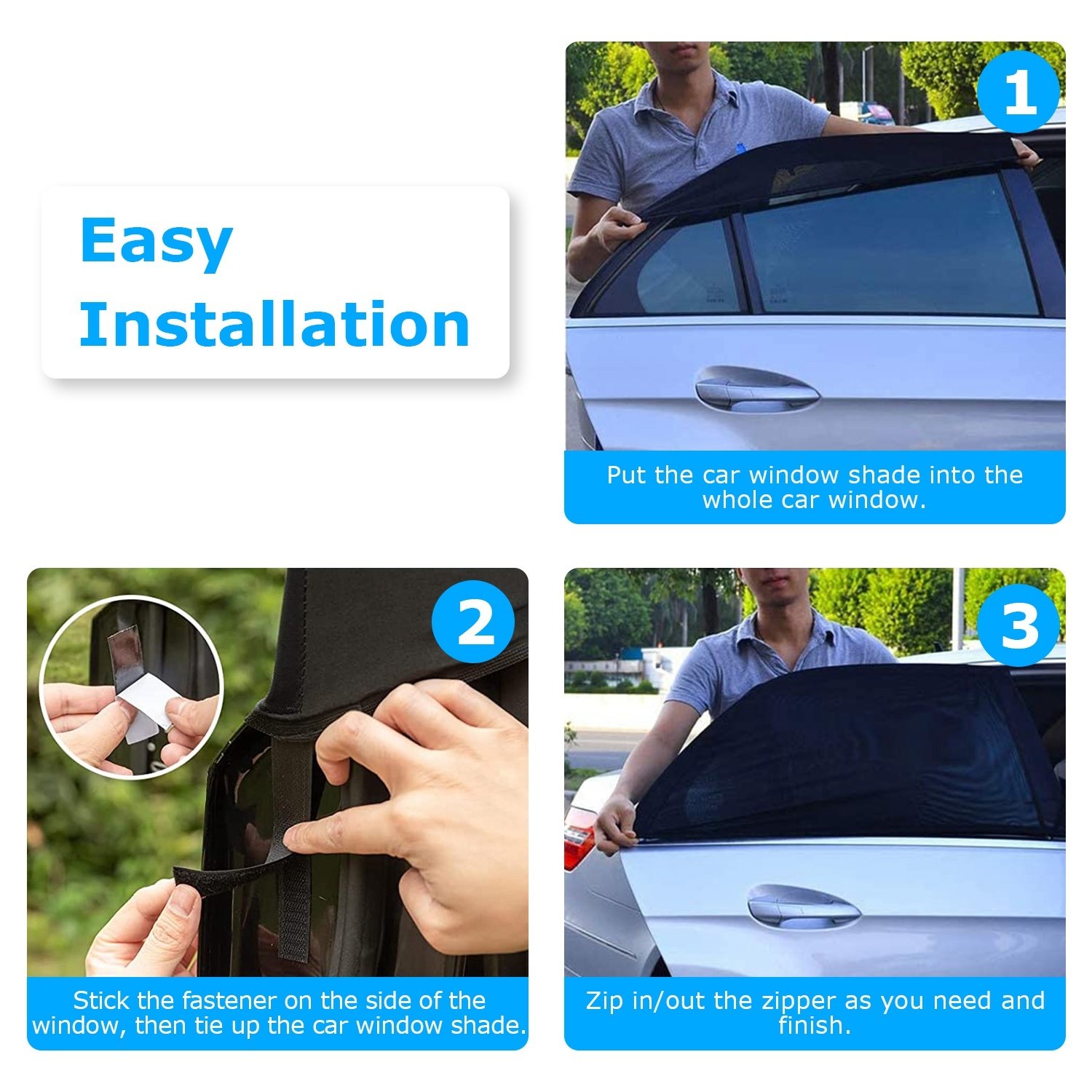 Easy Installation

1

Put the car window shade into the whole car window.

2

Stick the fastener on the side of the window, then tie up the car window shade.

3

Zip in/out the zipper as you need and finish.